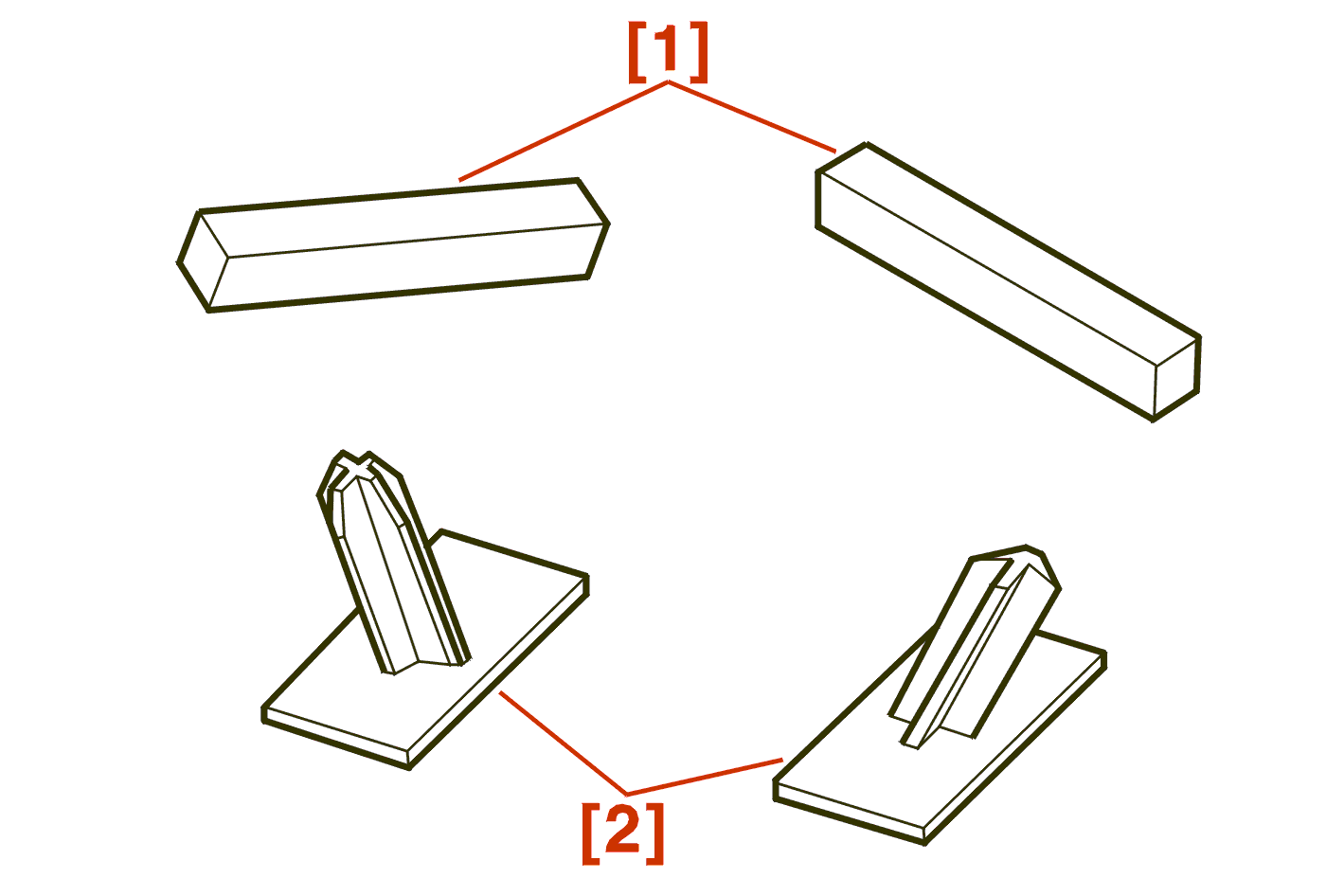 [1]

[2]