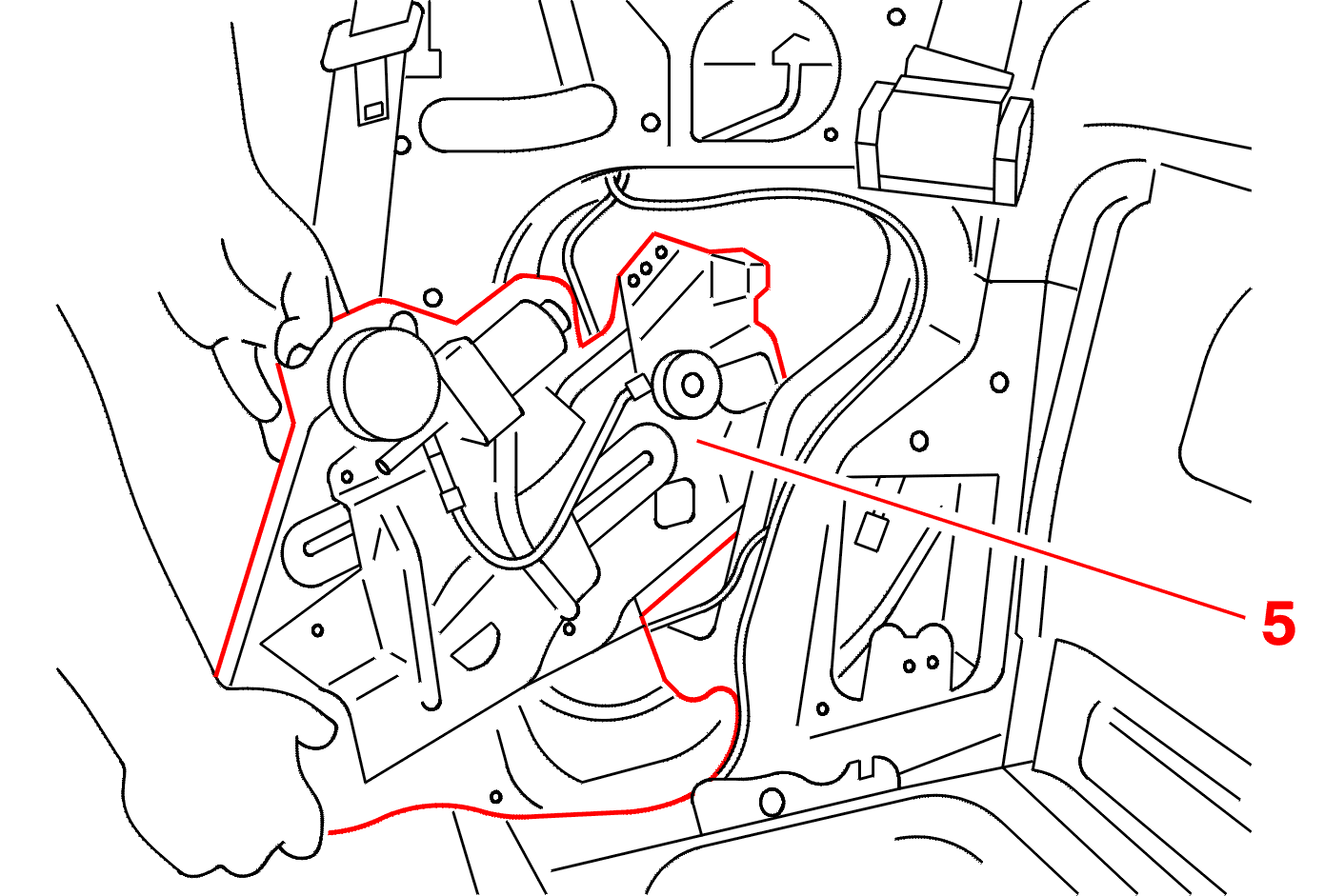 5