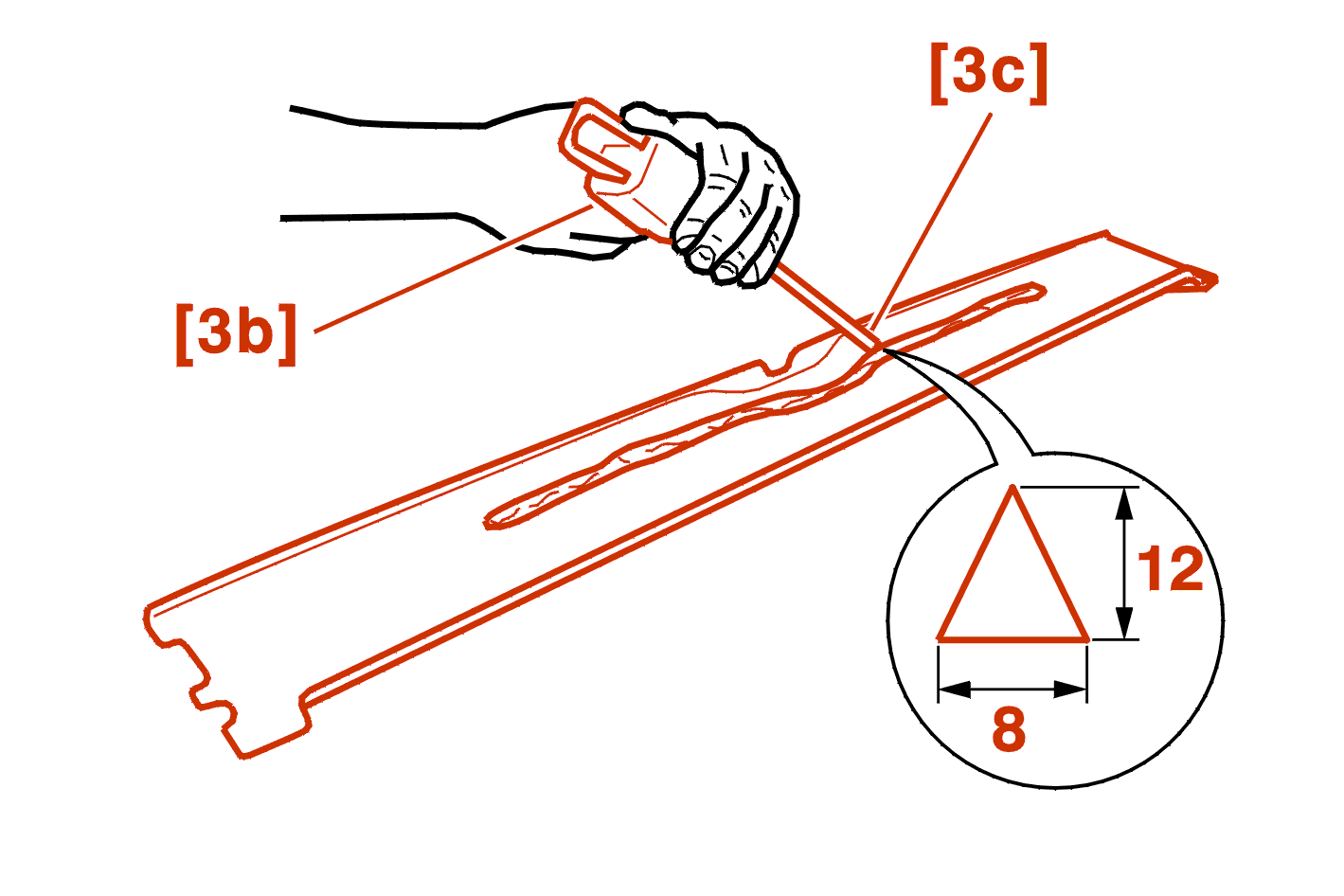 [3c]

[3b]

12

8