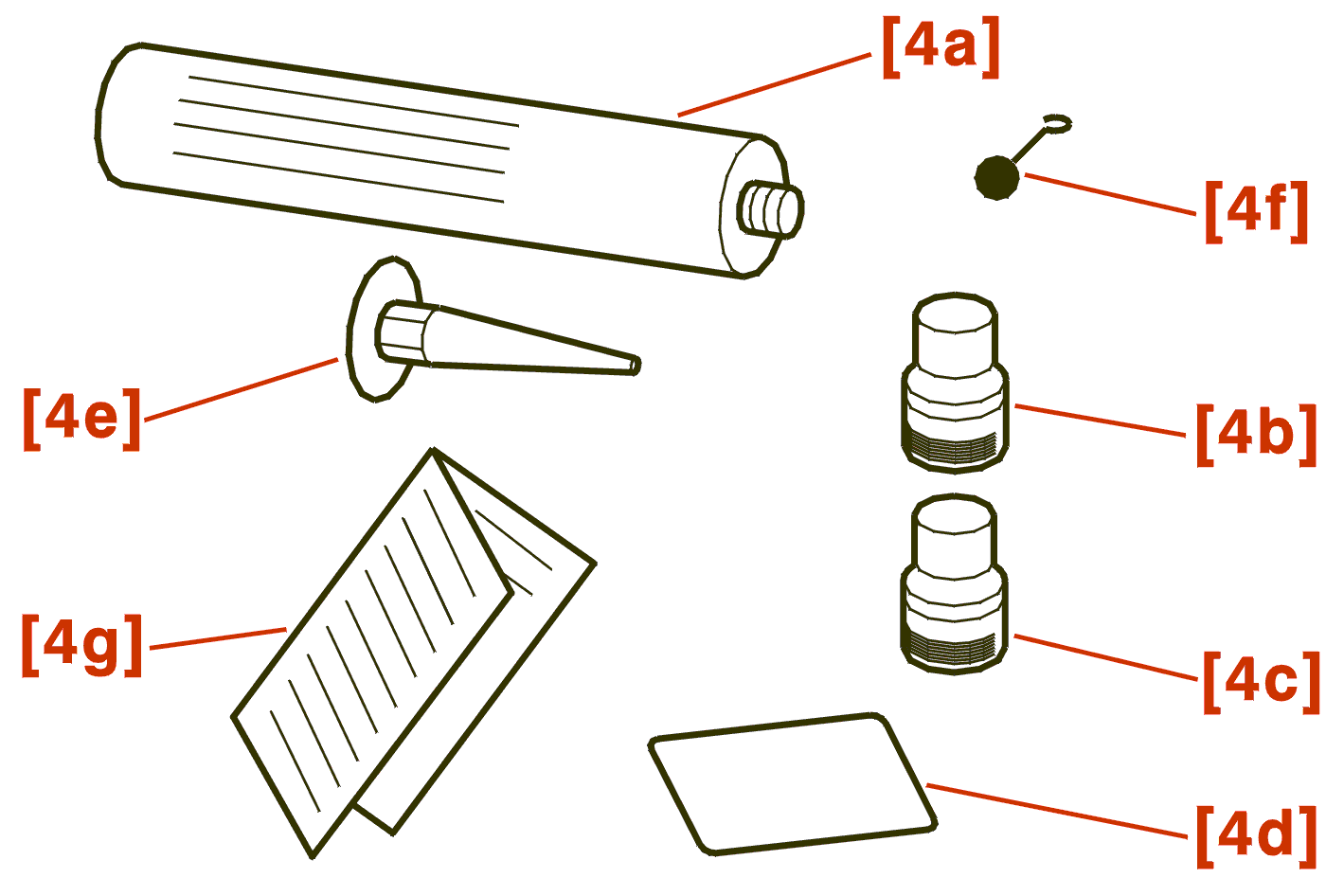 [4a]

[4f]

[4e]

[4b]

[4g]

[4c]

[4d]