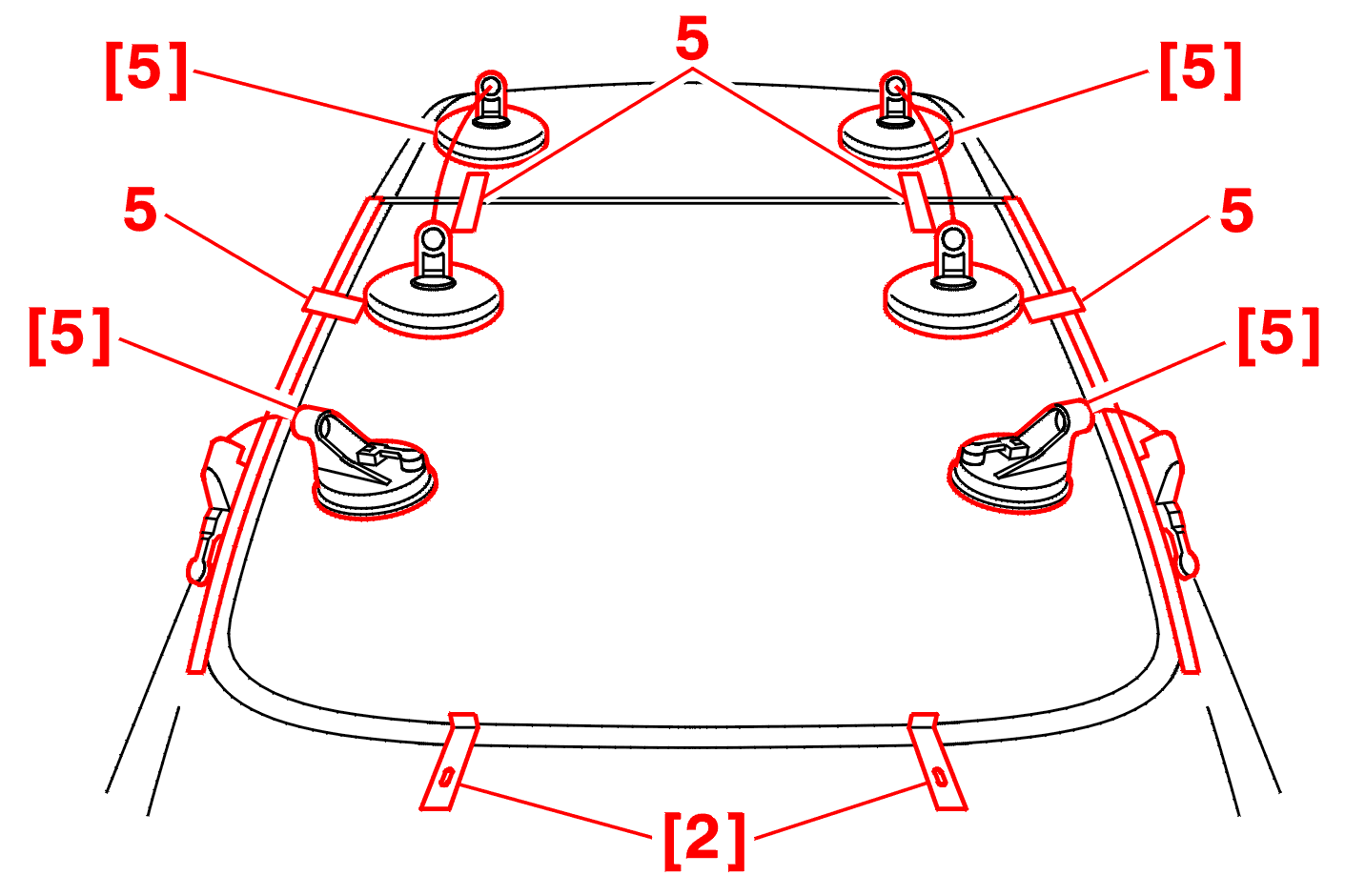 [5]
5
[5]
5
5
[5]
[5]
[2]