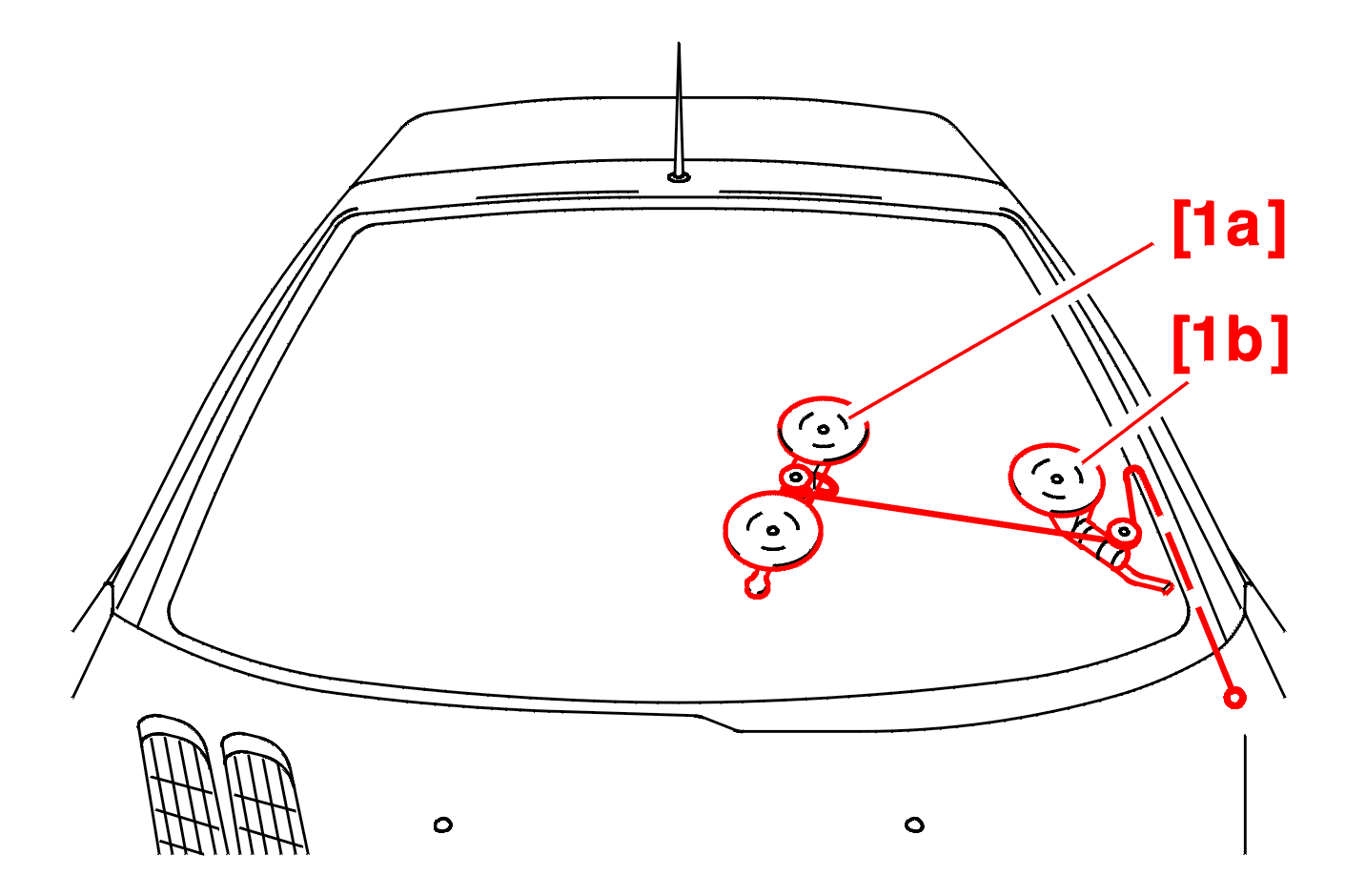 [1a]
[1b]