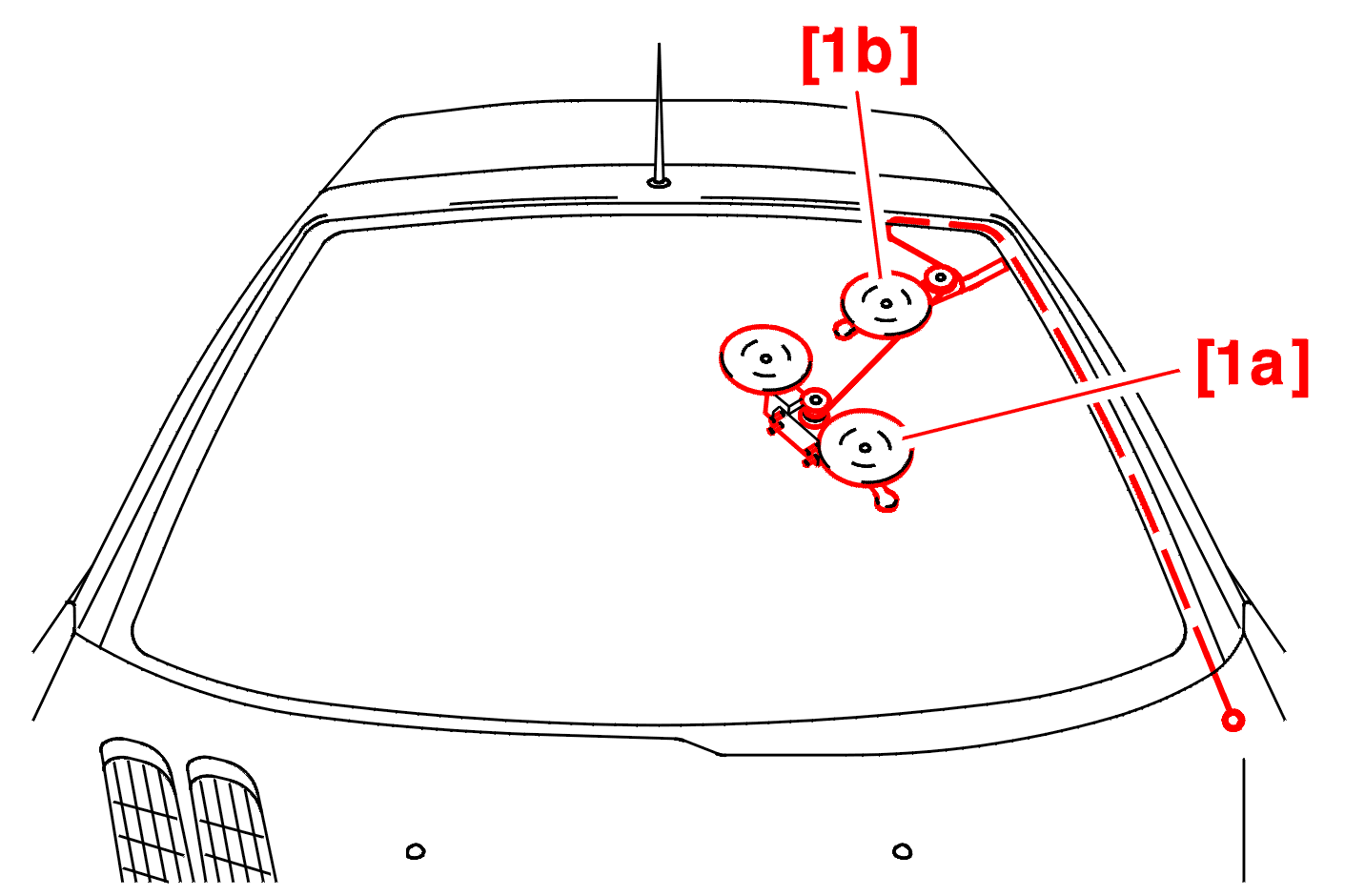 [1b]
[1a]