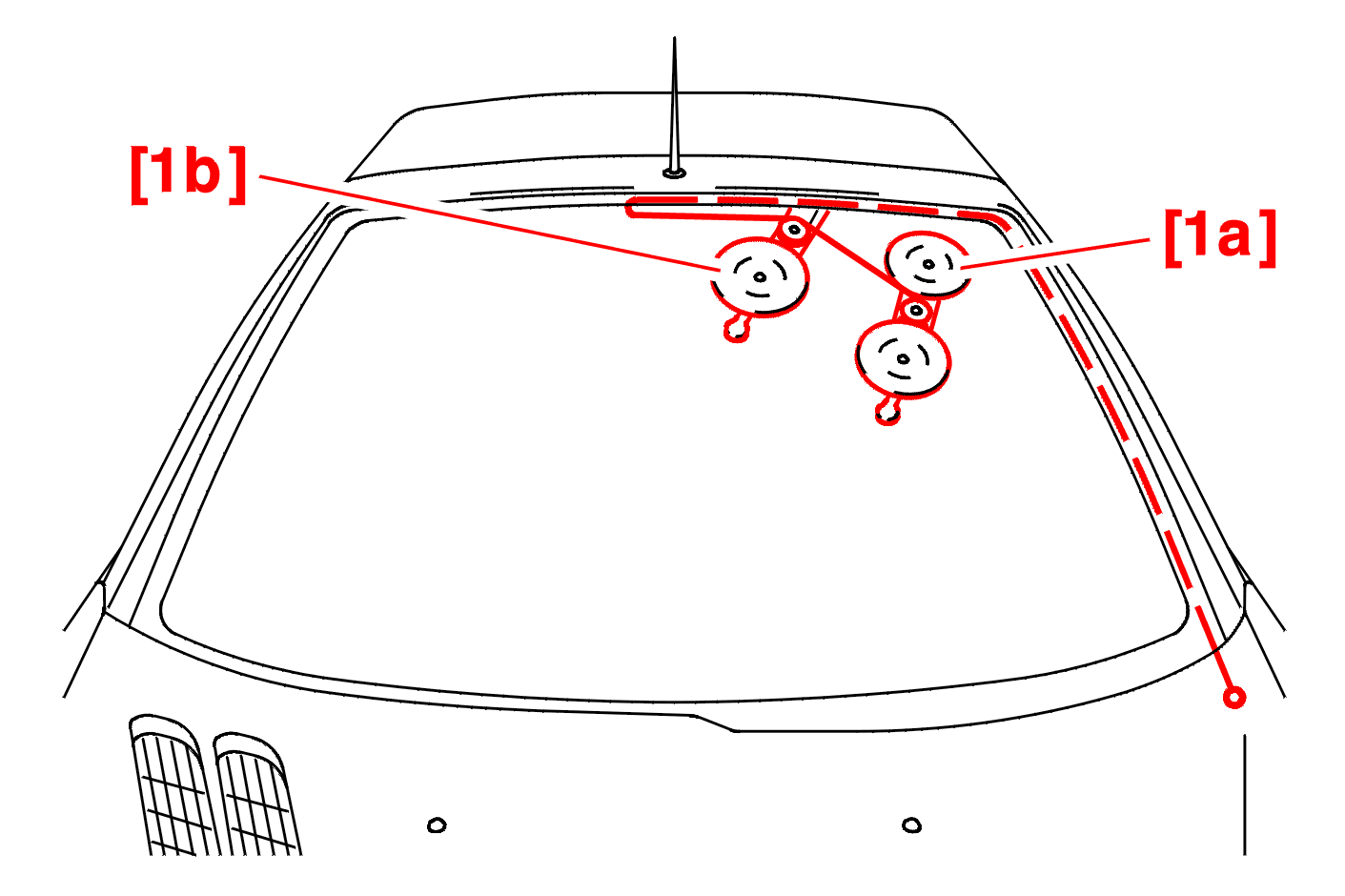 [1b]
[1a]