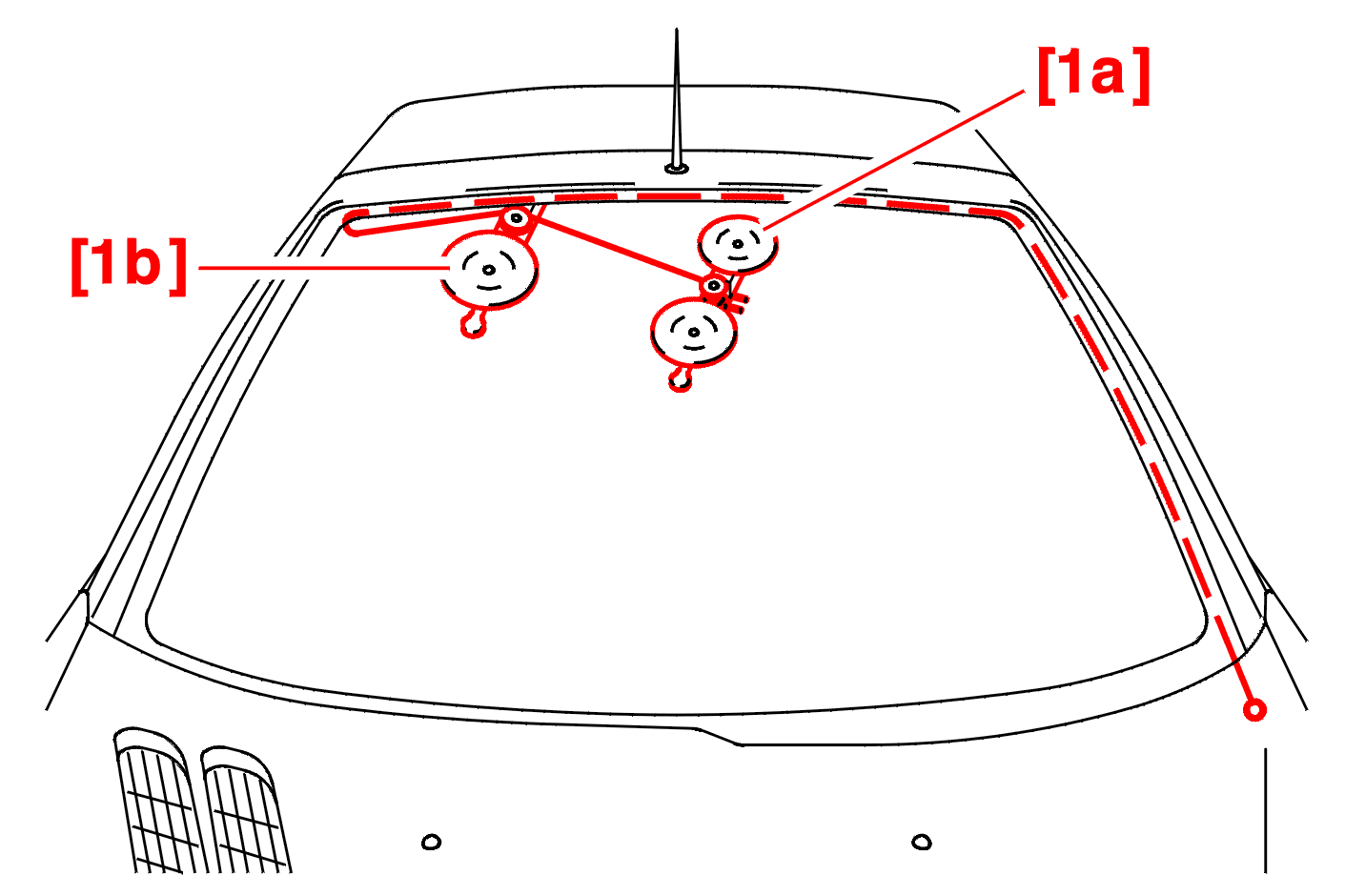 [1a]

[1b]