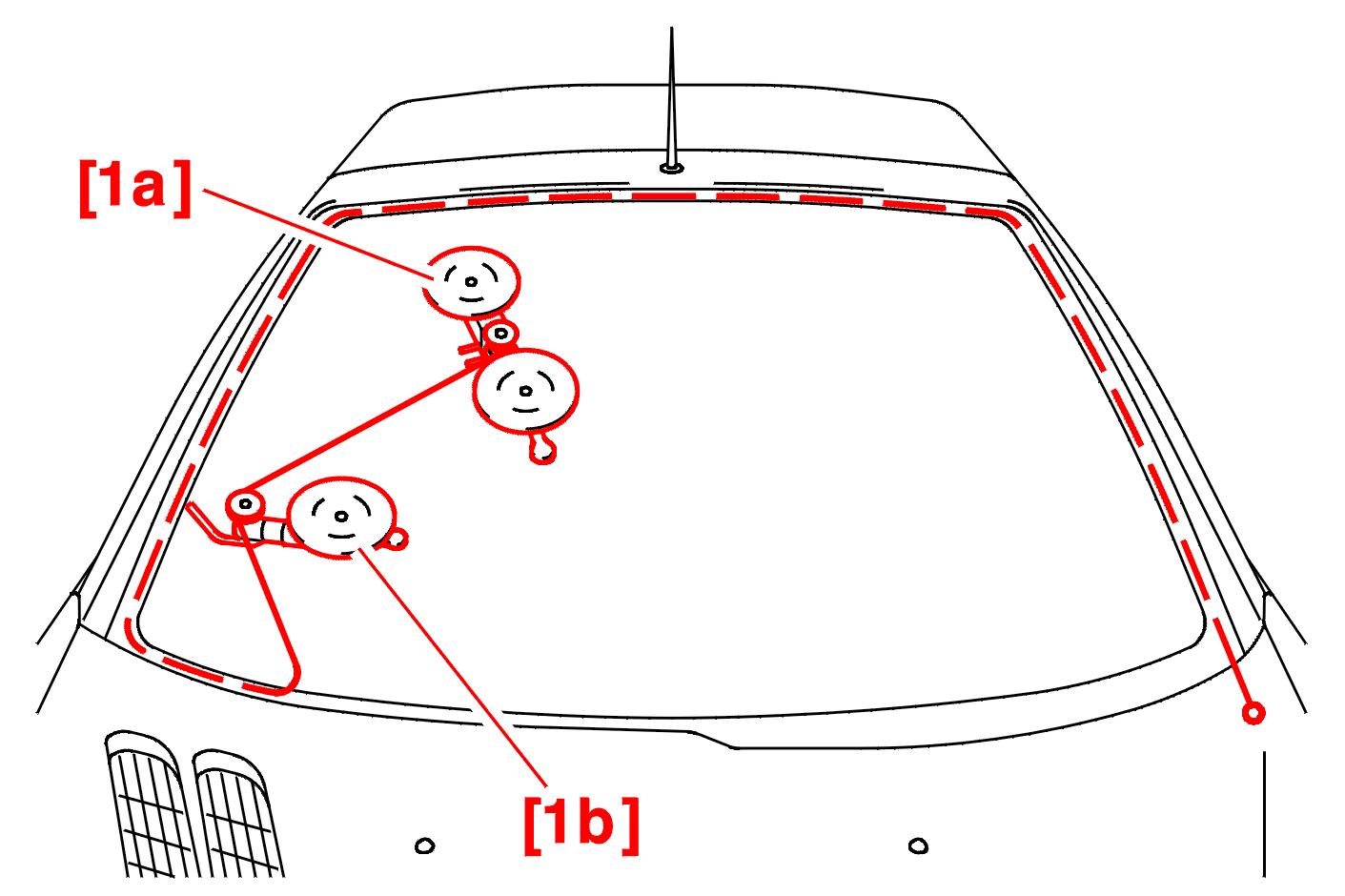 [1a]

[1b]