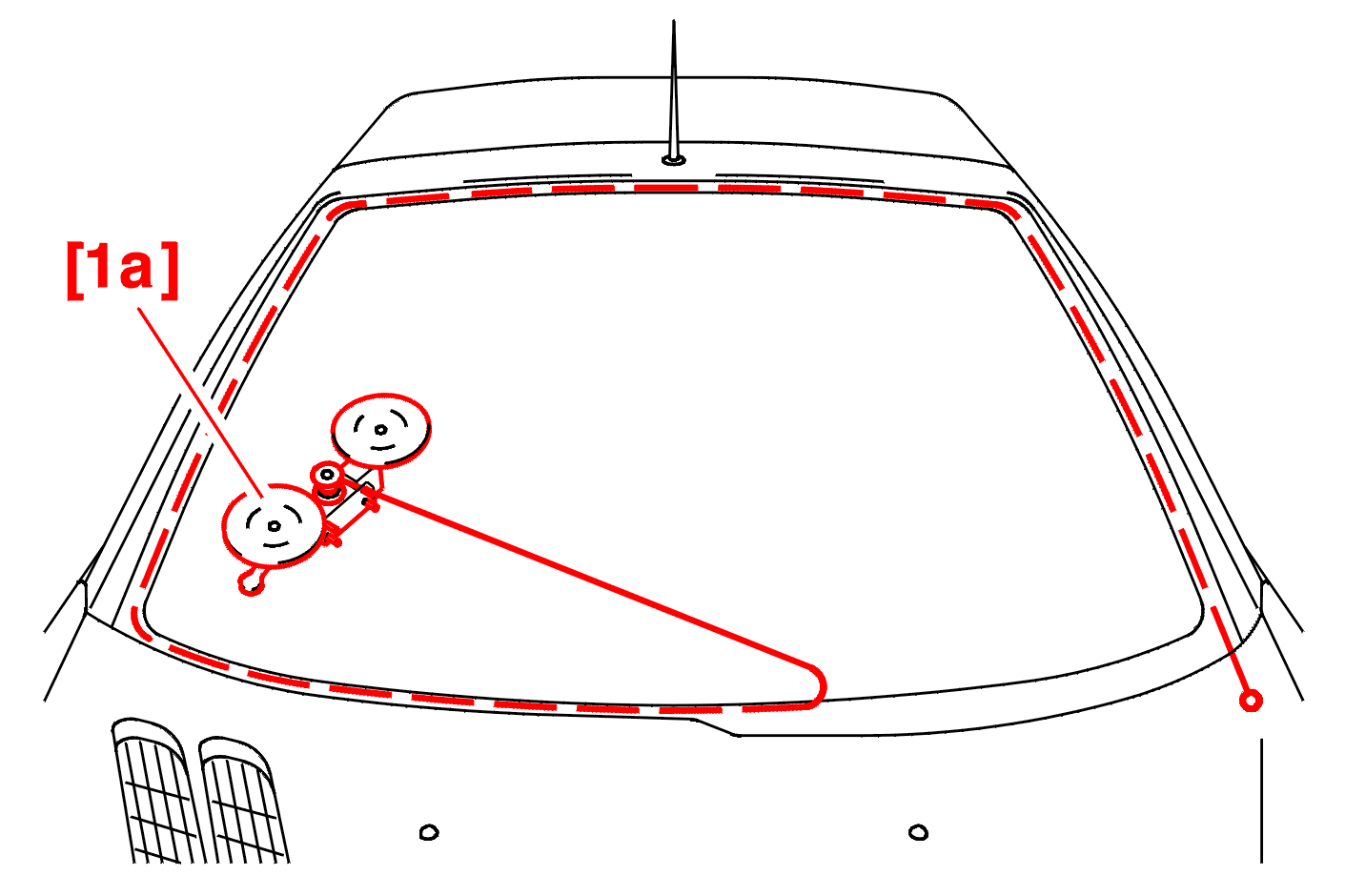 [1a]