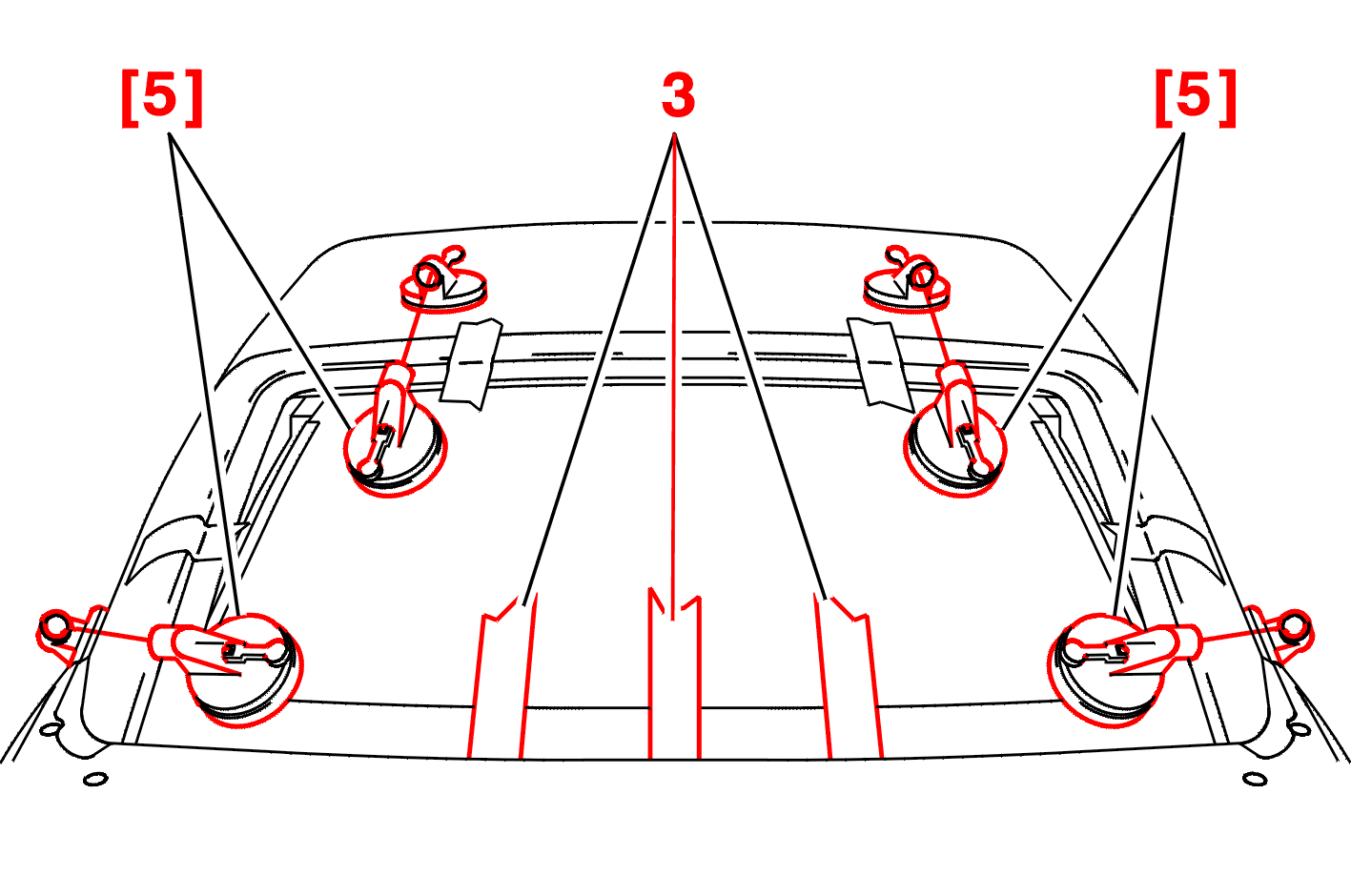 [5]
3
[5]