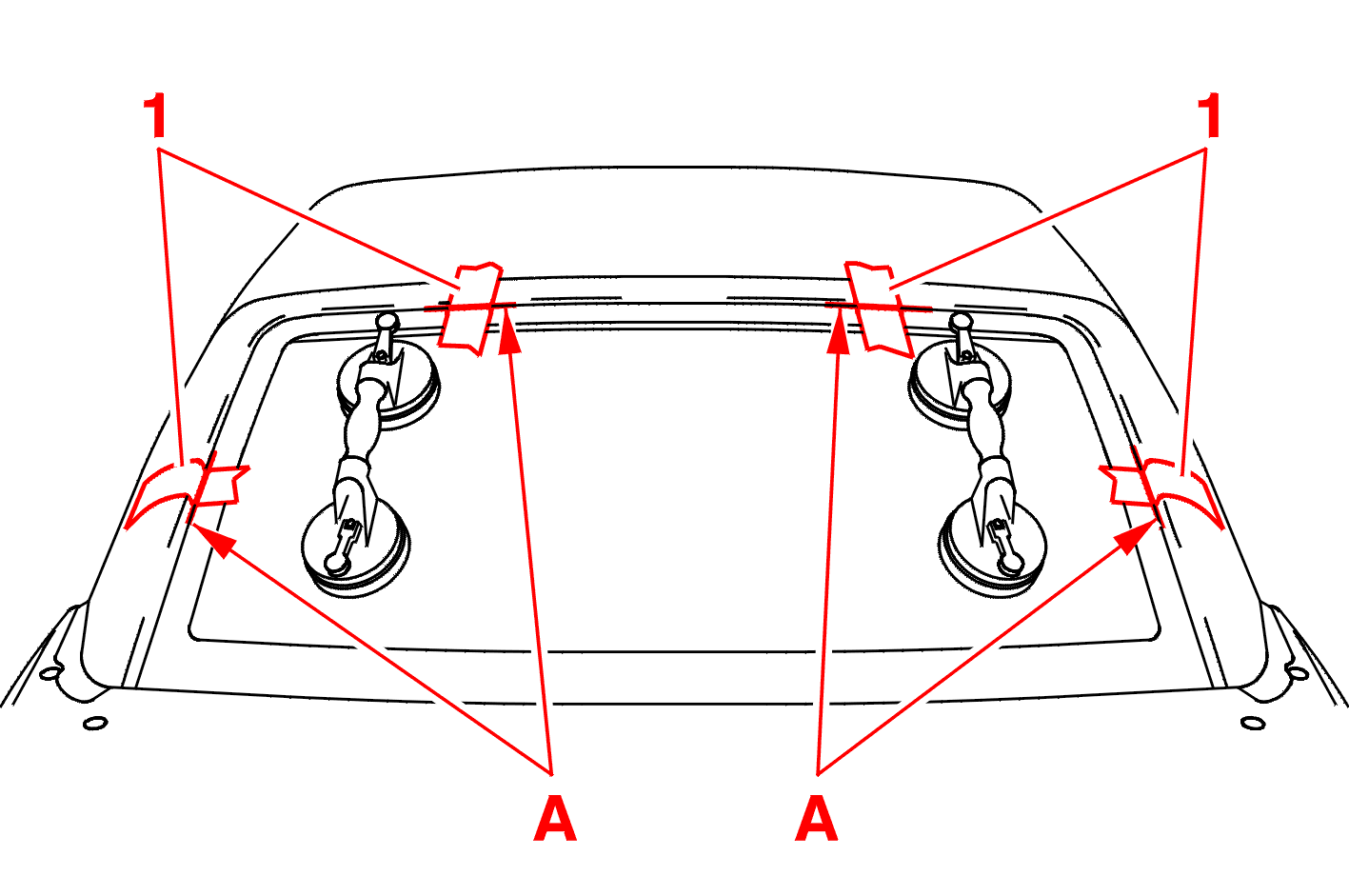 1
1
A
A