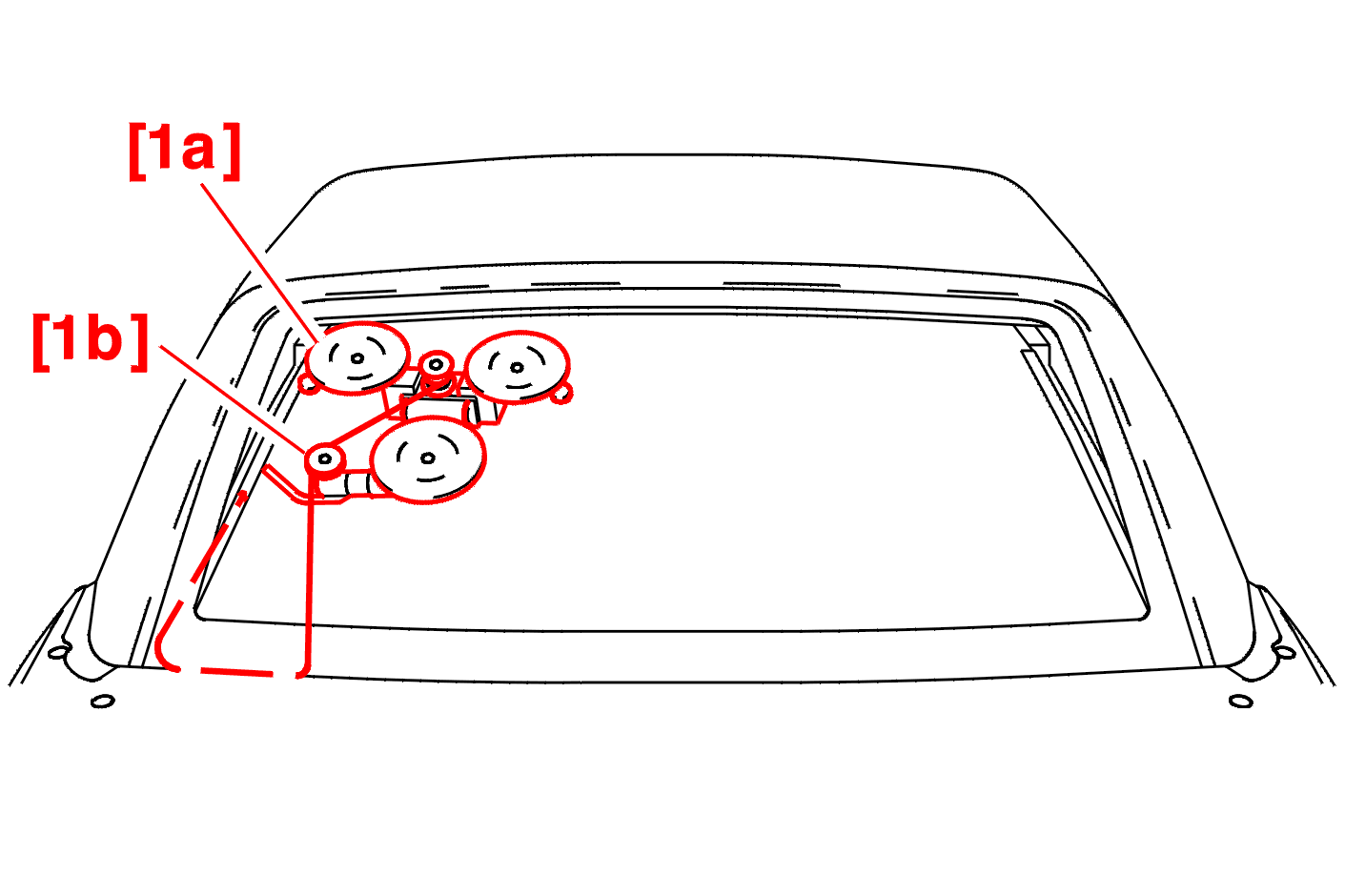 [1a]
[1b]