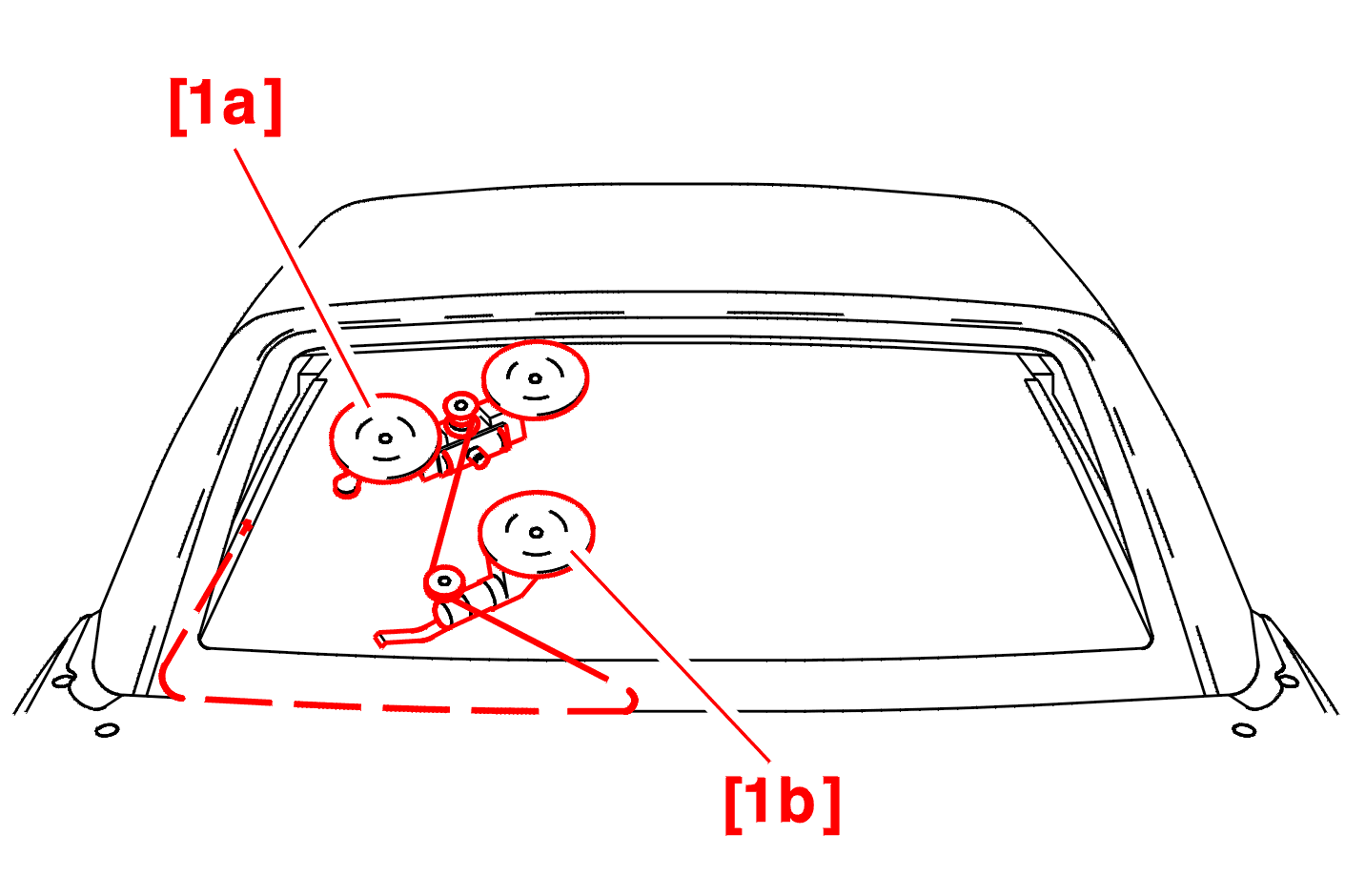 [1a]

[1b]