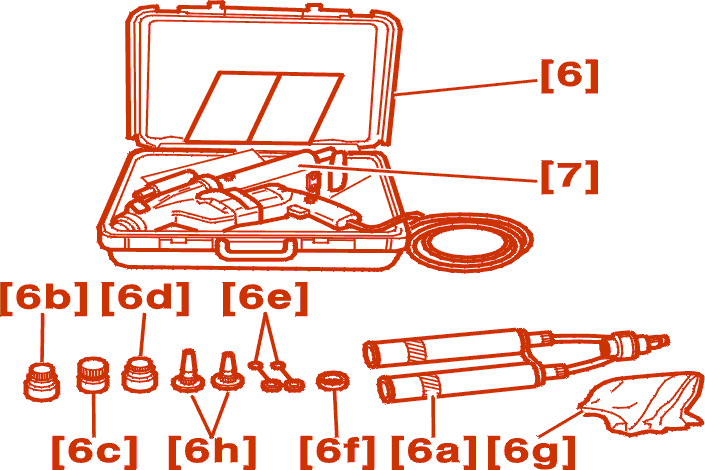 [6]
[7]
[6b] [6d] [6e]
[6c] [6h] [6f] [6a] [6g]