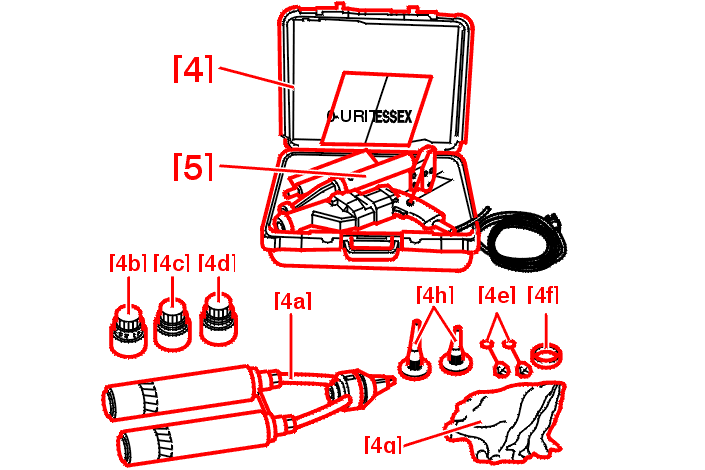 [4]

O-URITESSEX

[5]

[4b] [4c] [4d]

[4a]

[4h]

[4e] [4f]

[4g]