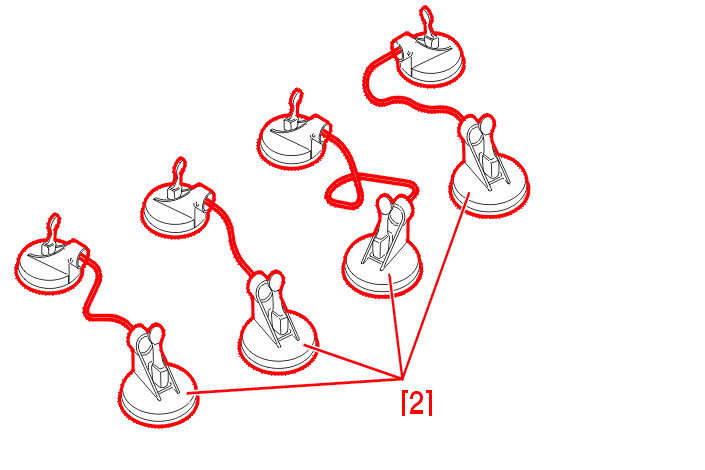 [2]