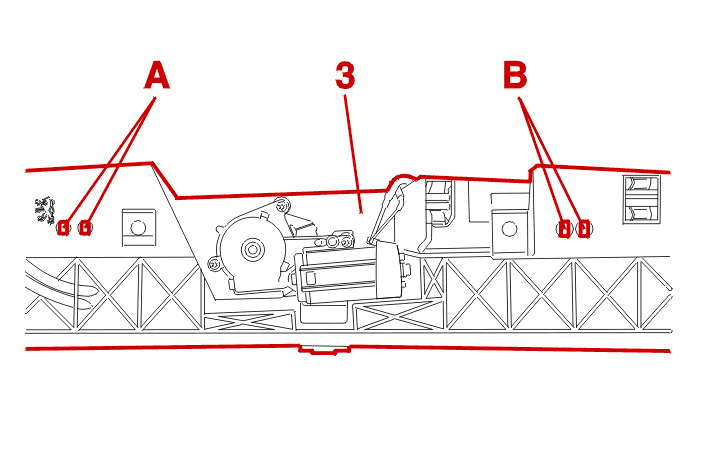 A
3
B