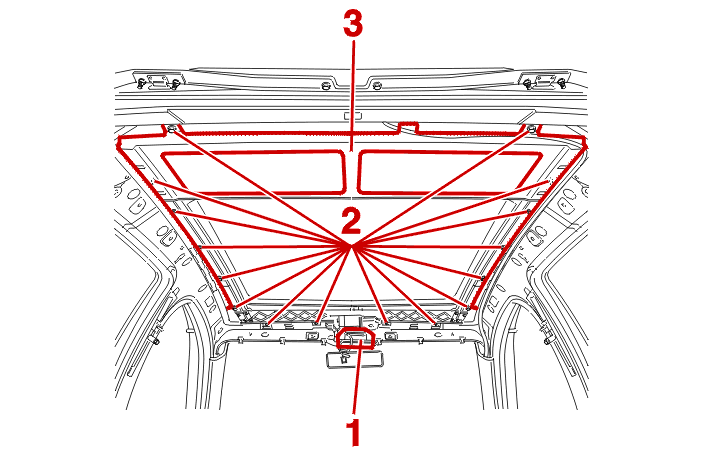 3
2
1