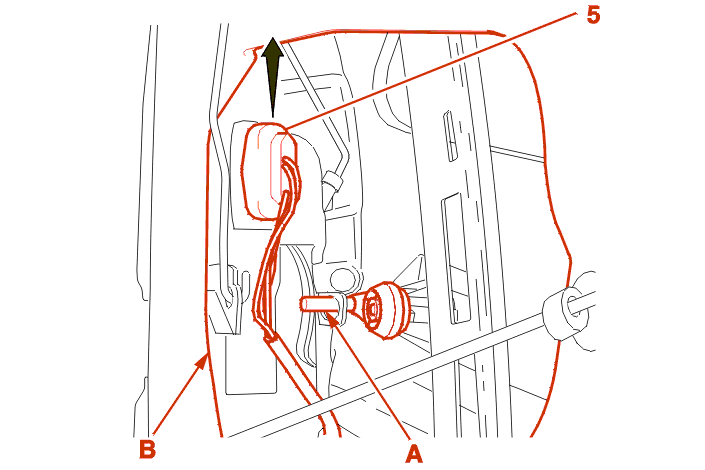 5
B
A