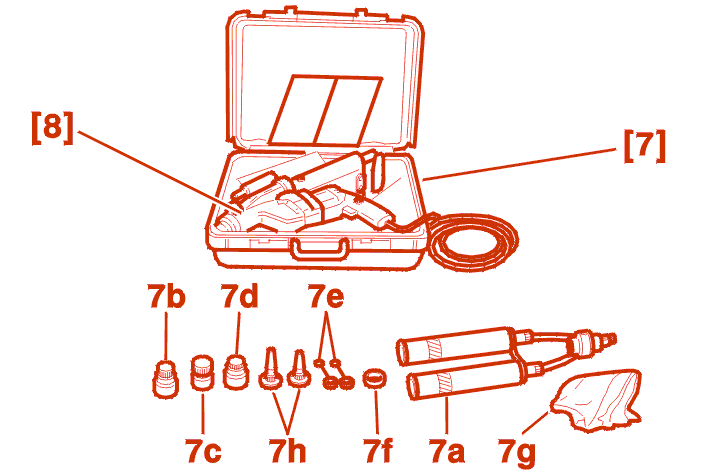 [8]

[7]

7b

7d

7e

7c

7h

7f

7a

7g