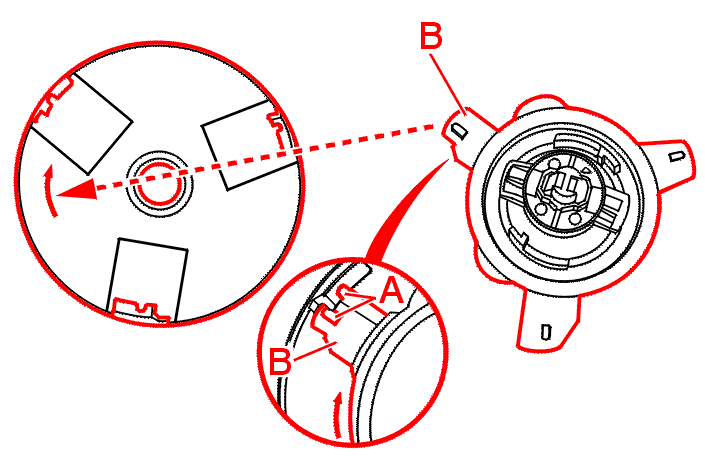 B

A

B