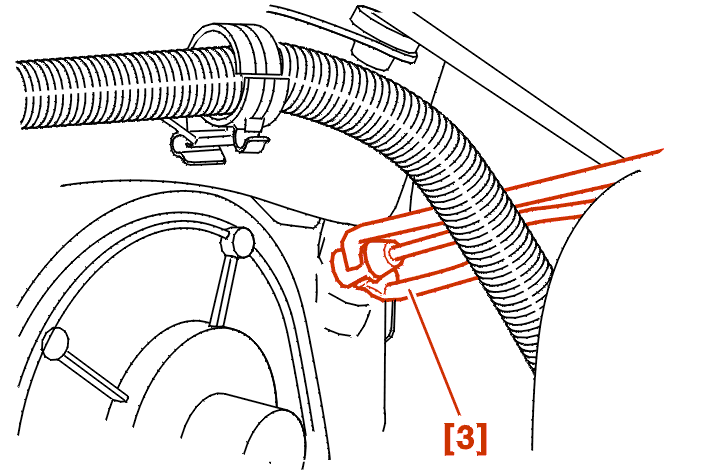 [3]