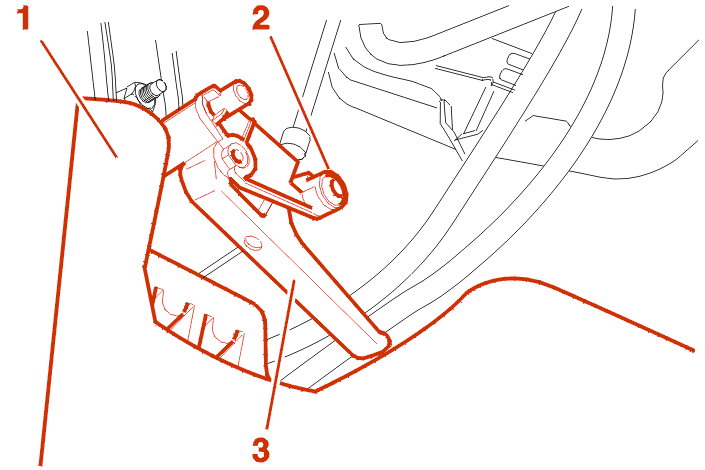 1
2
3