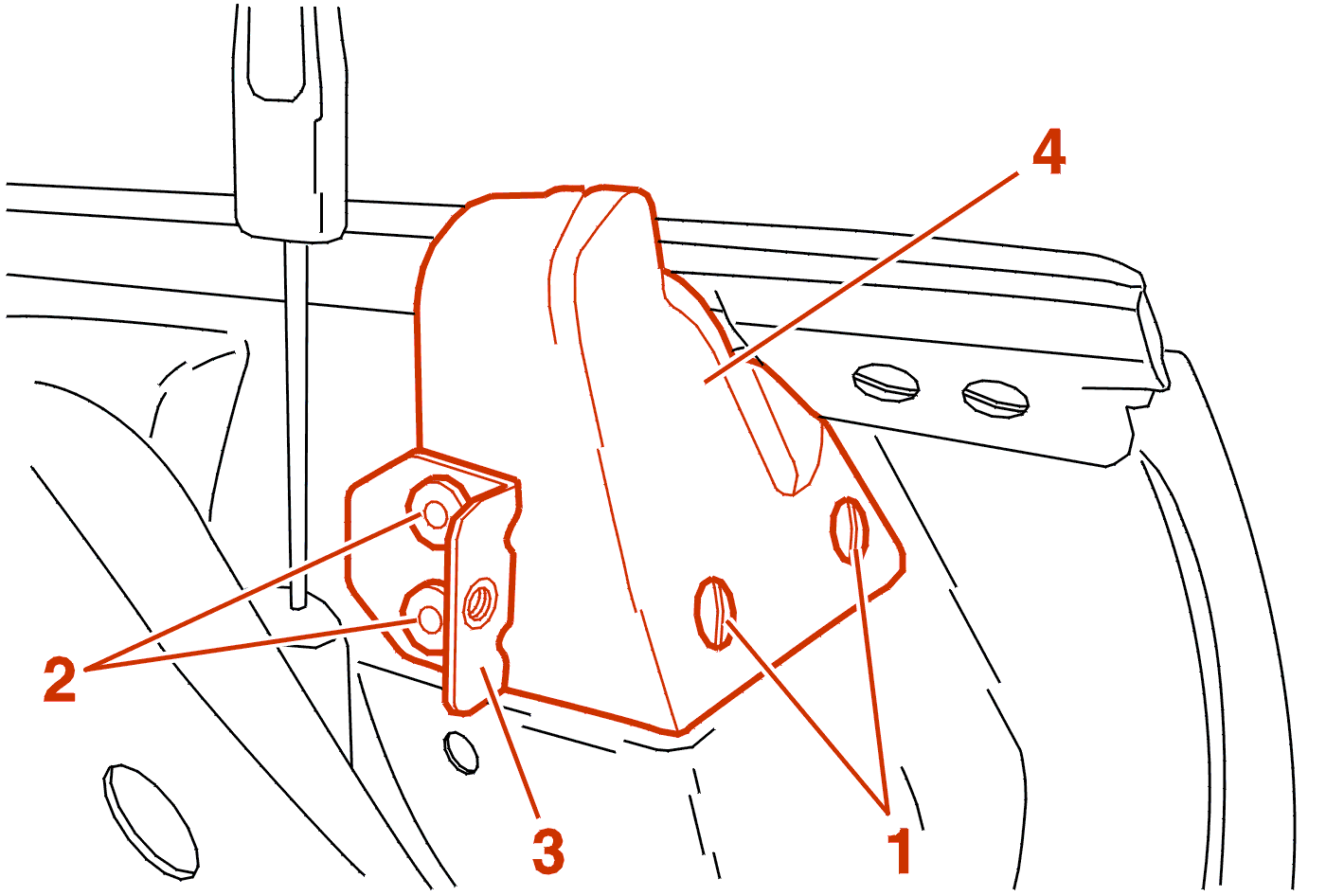 4
2
3
1