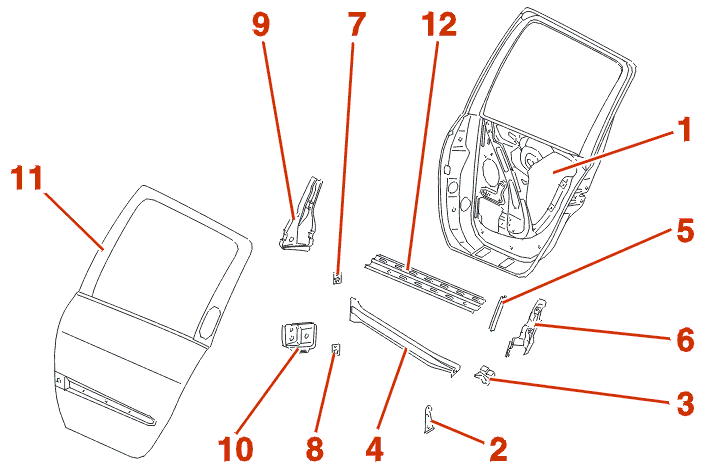 9
7
12
1
11
5
6
3
10
8
4
2