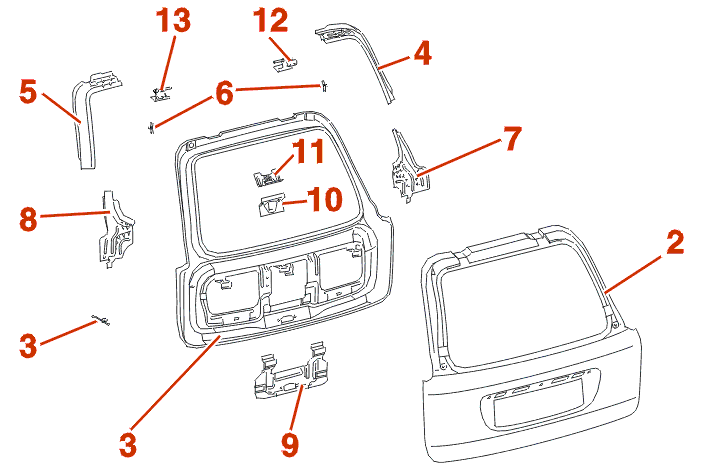 13
12
4
5
6
7
11
10
8
2
3
3
9