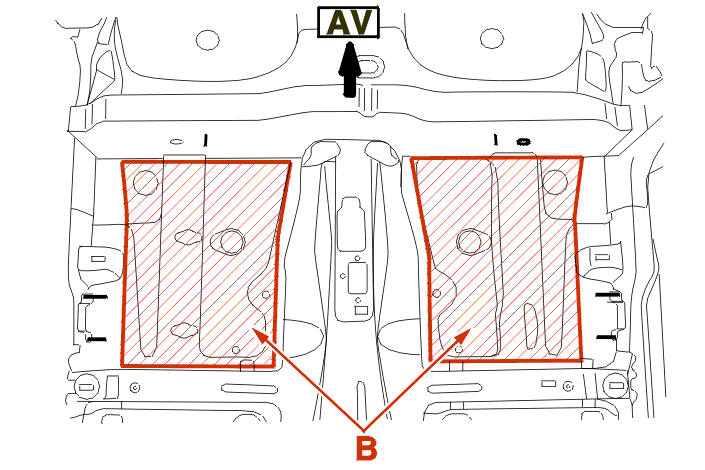 AV

B