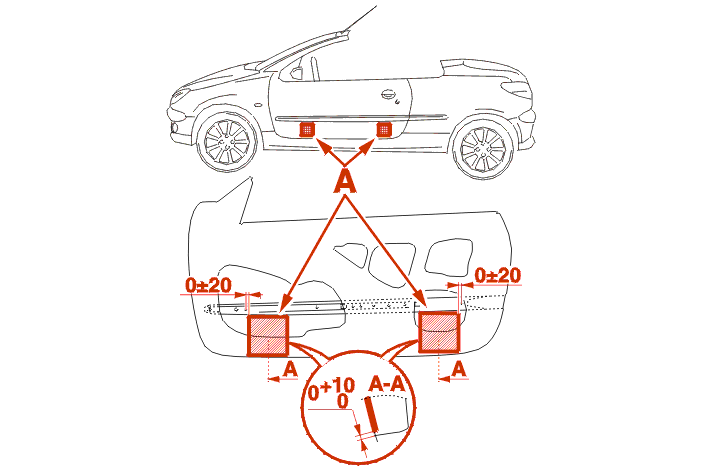 A

0±20

0±20

A

A

$0^{+10}_{0}$

A-A