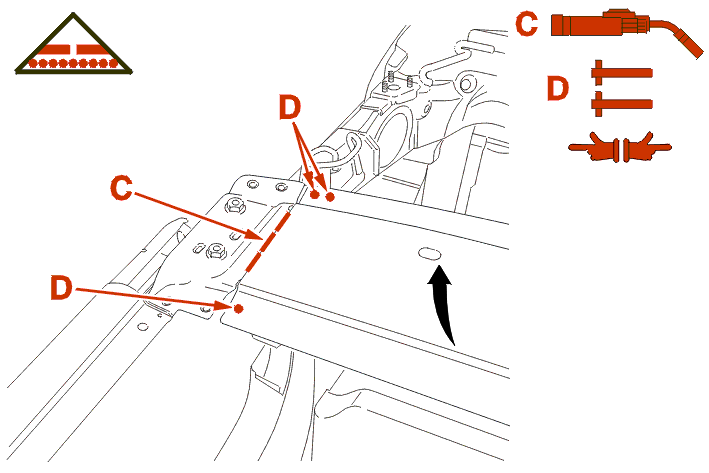 C
D
D
C
D