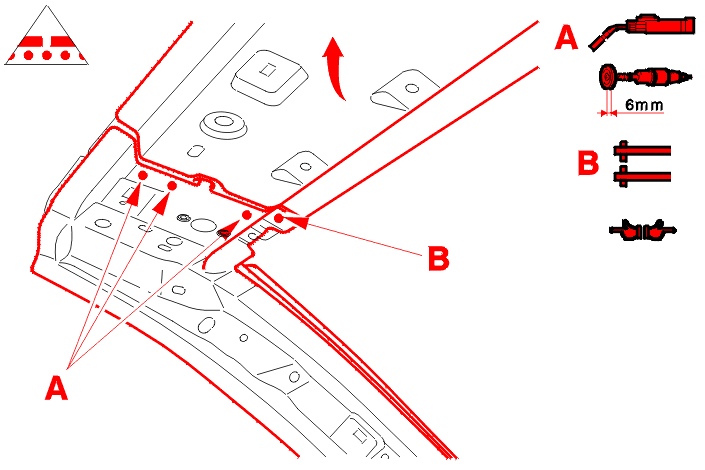 A
6mm
B
B
A