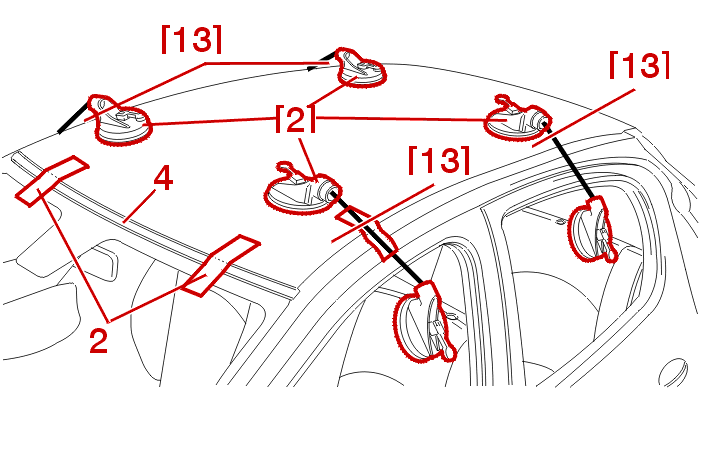 [13]
[13]
[2]
[13]
4
2