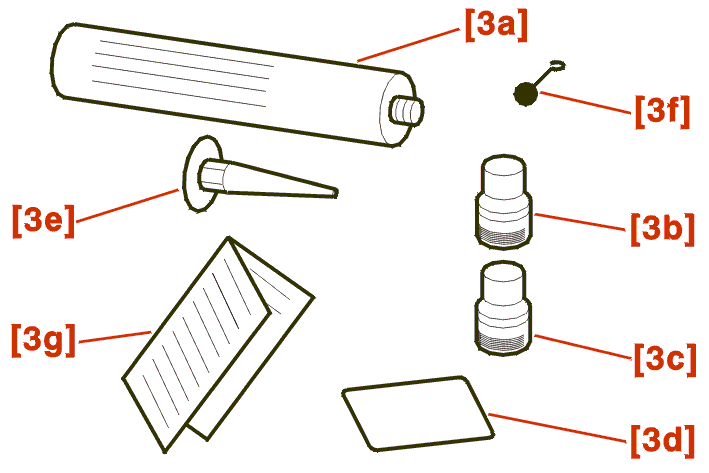 [3a]
[3f]
[3e]
[3b]
[3g]
[3c]
[3d]