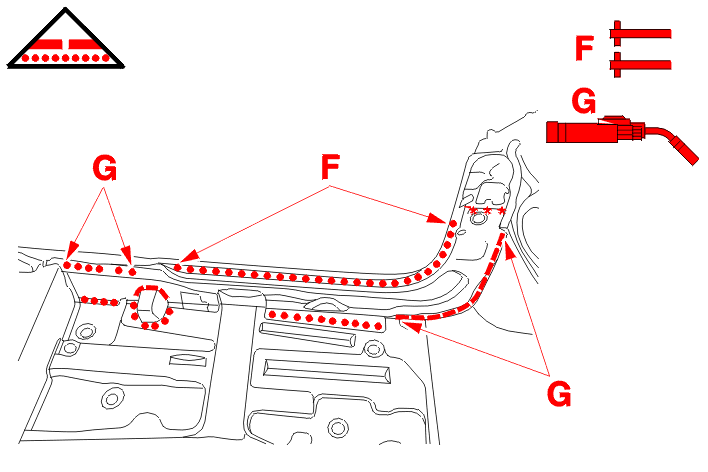 F
G
G
F
G