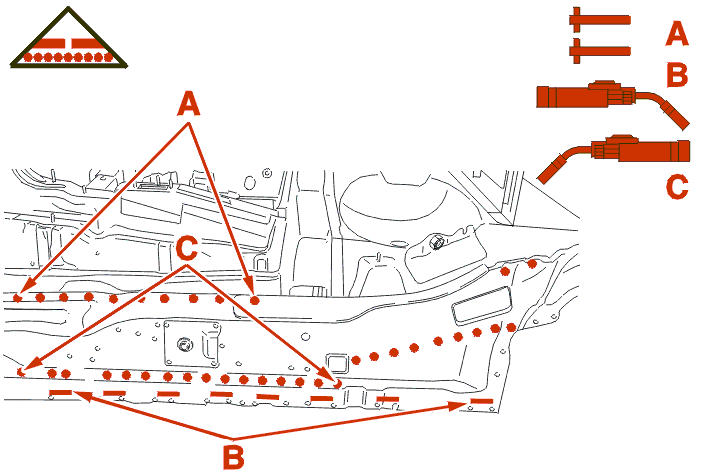 A
B
C
A
C
B