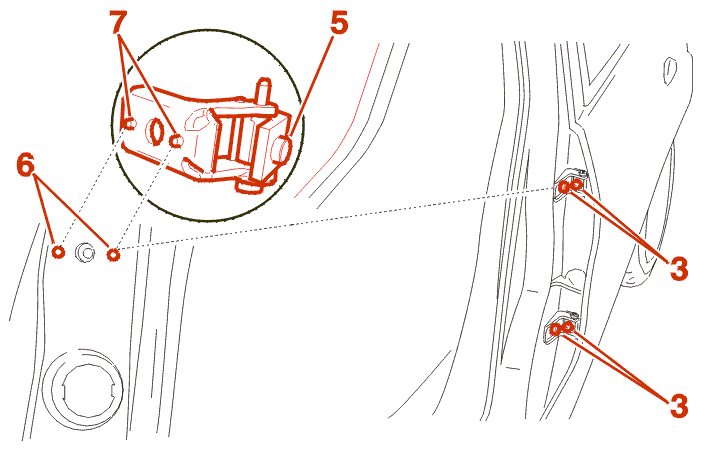 7
5
6
3
3