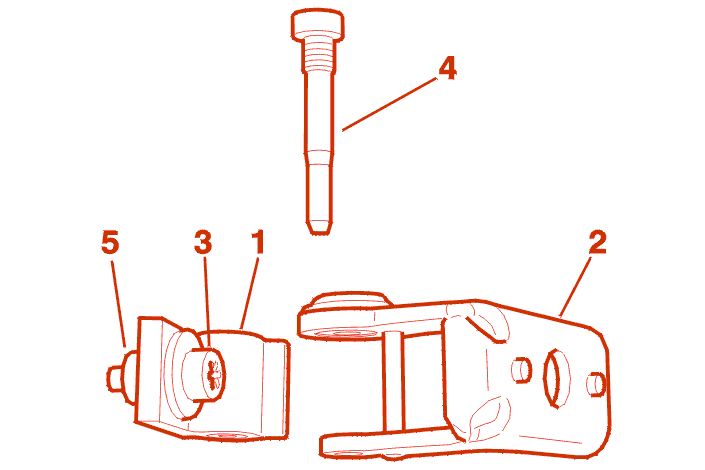 4
5
3
1
2