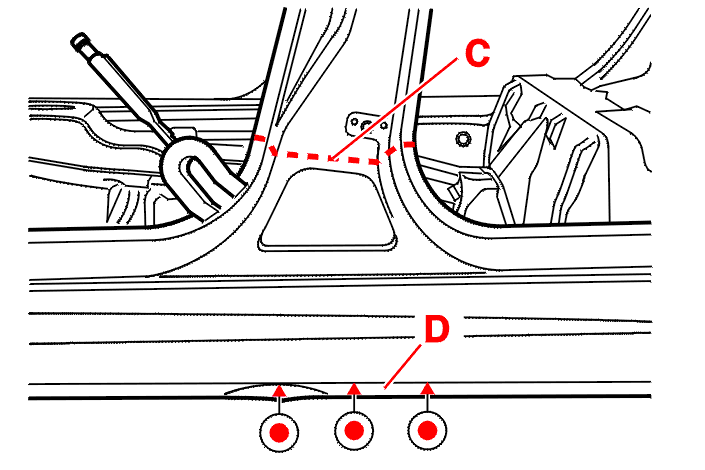 C
D