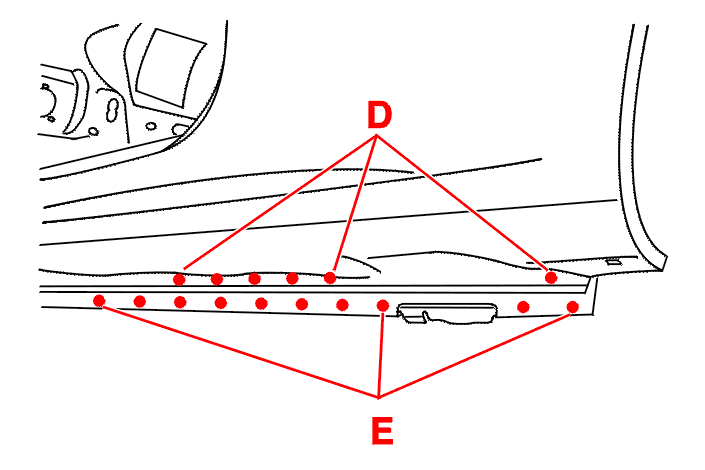 D

E