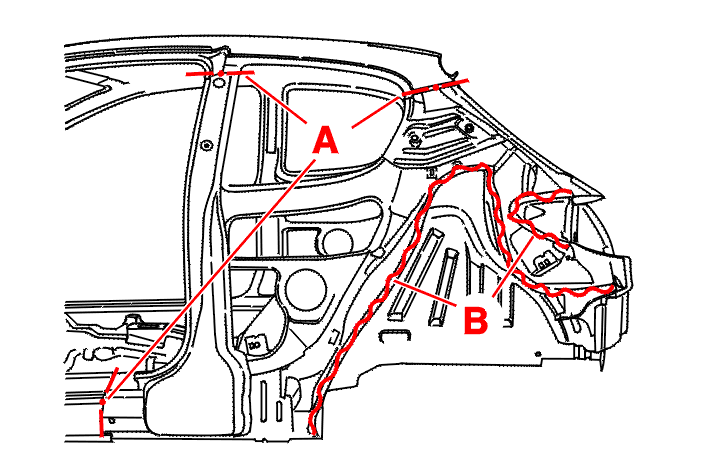 A

B