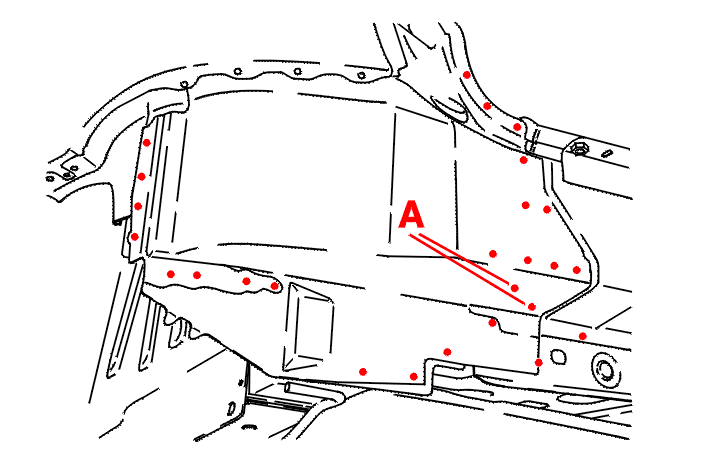 A