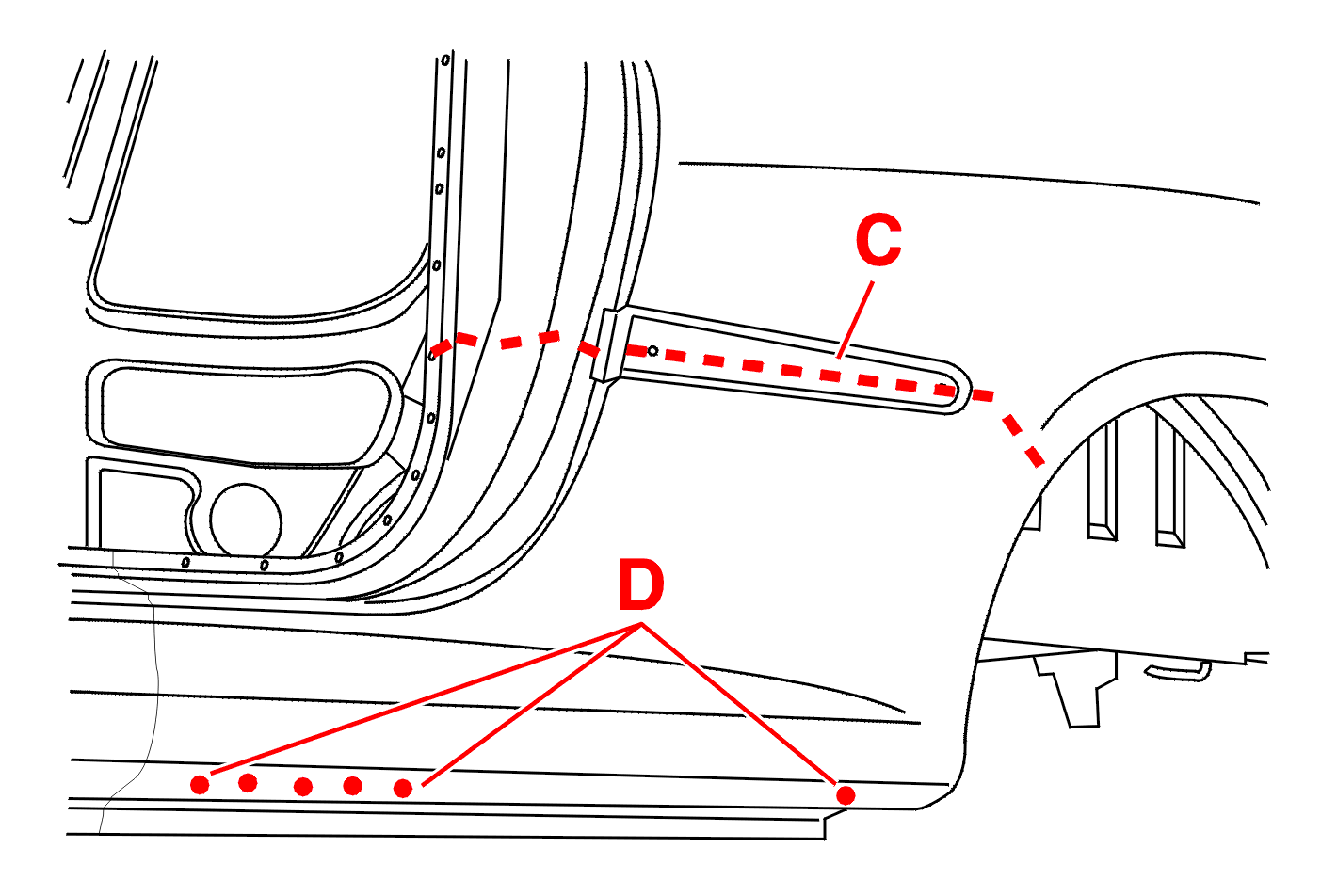 C
D