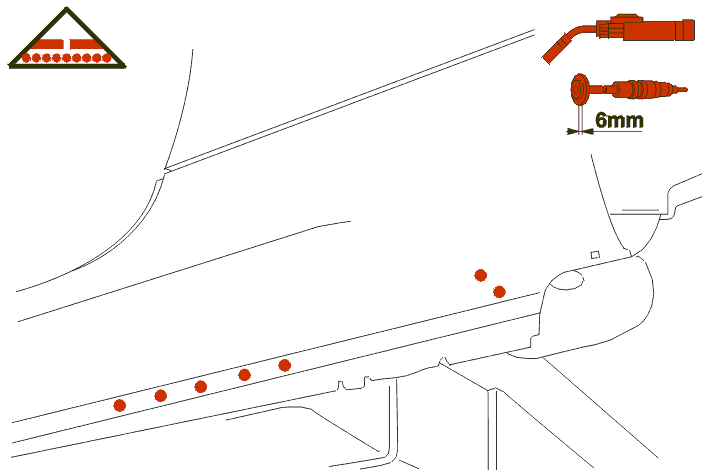 6mm