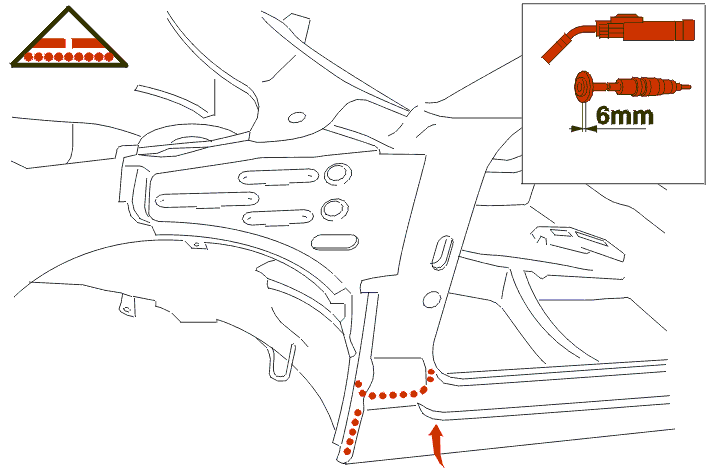 6mm