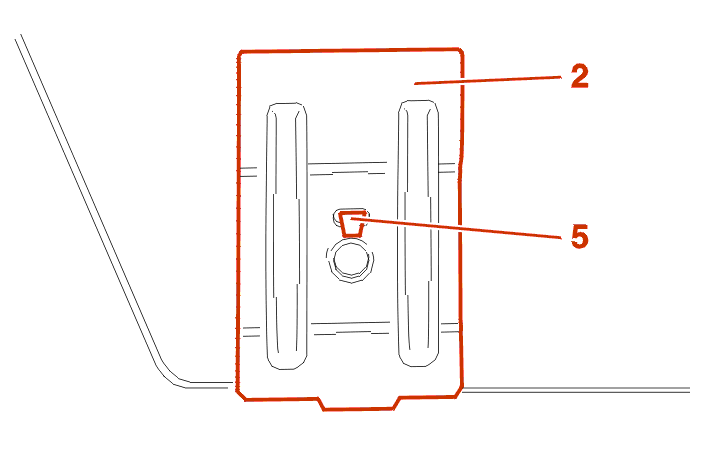 2
5