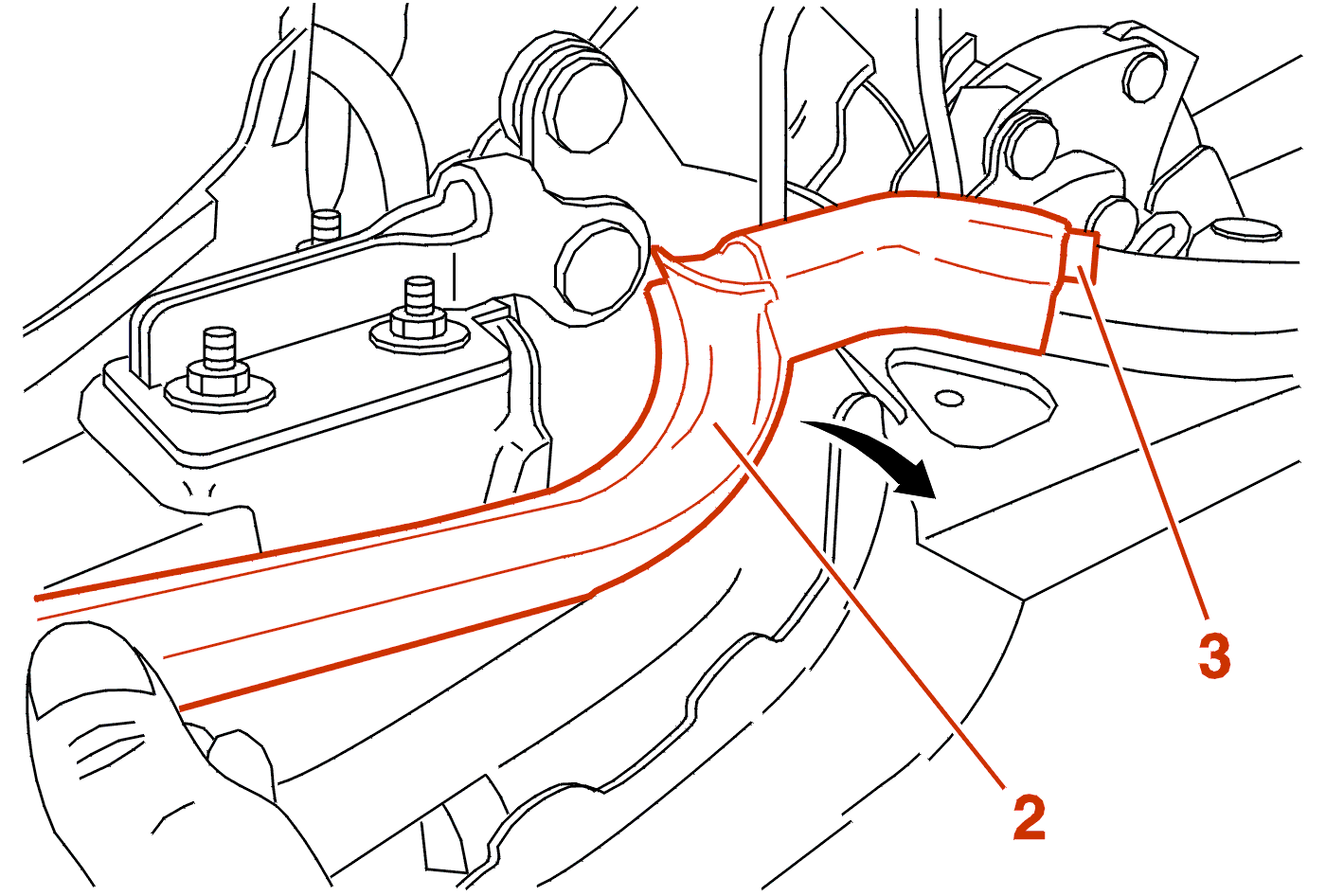 3

2