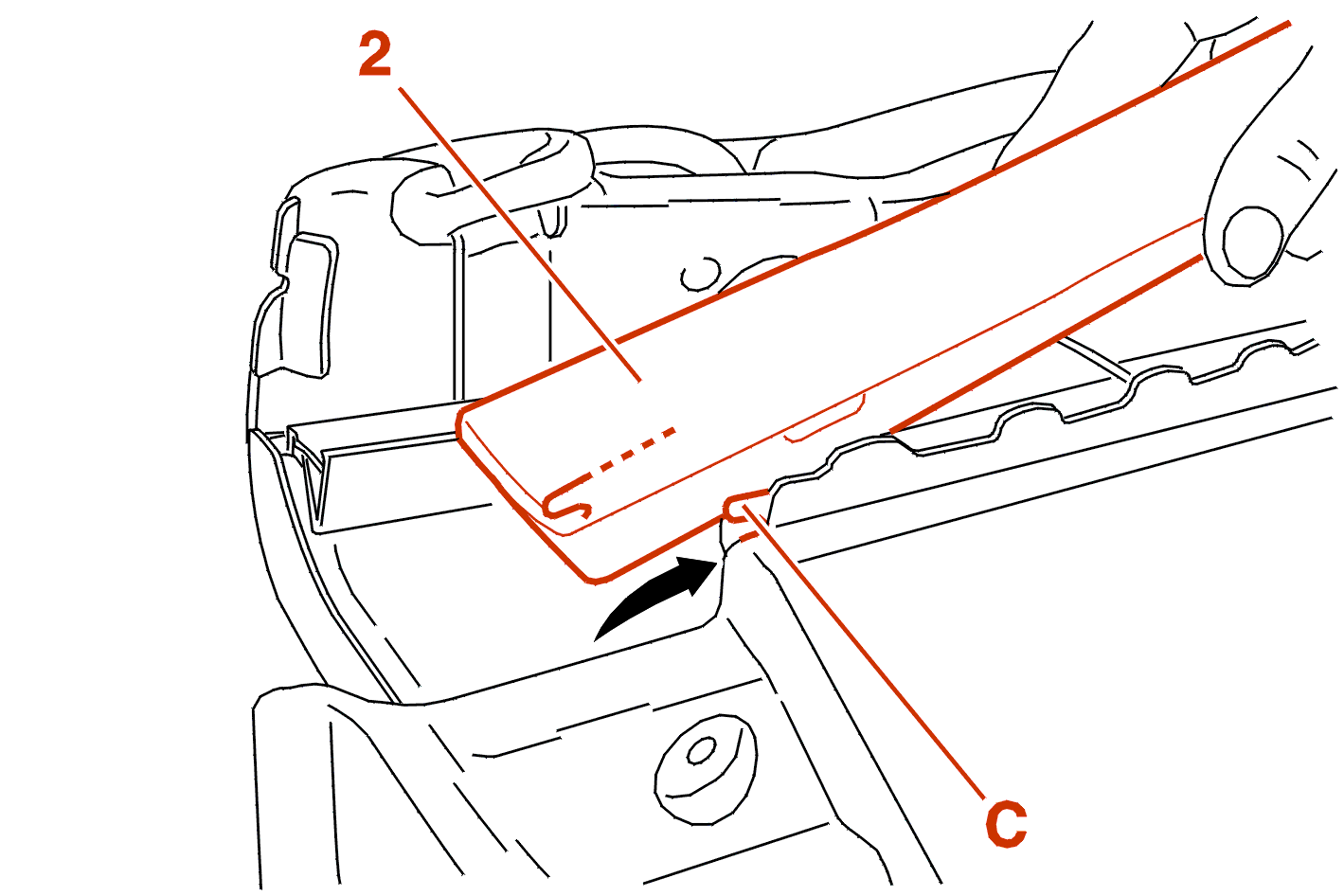 2

C