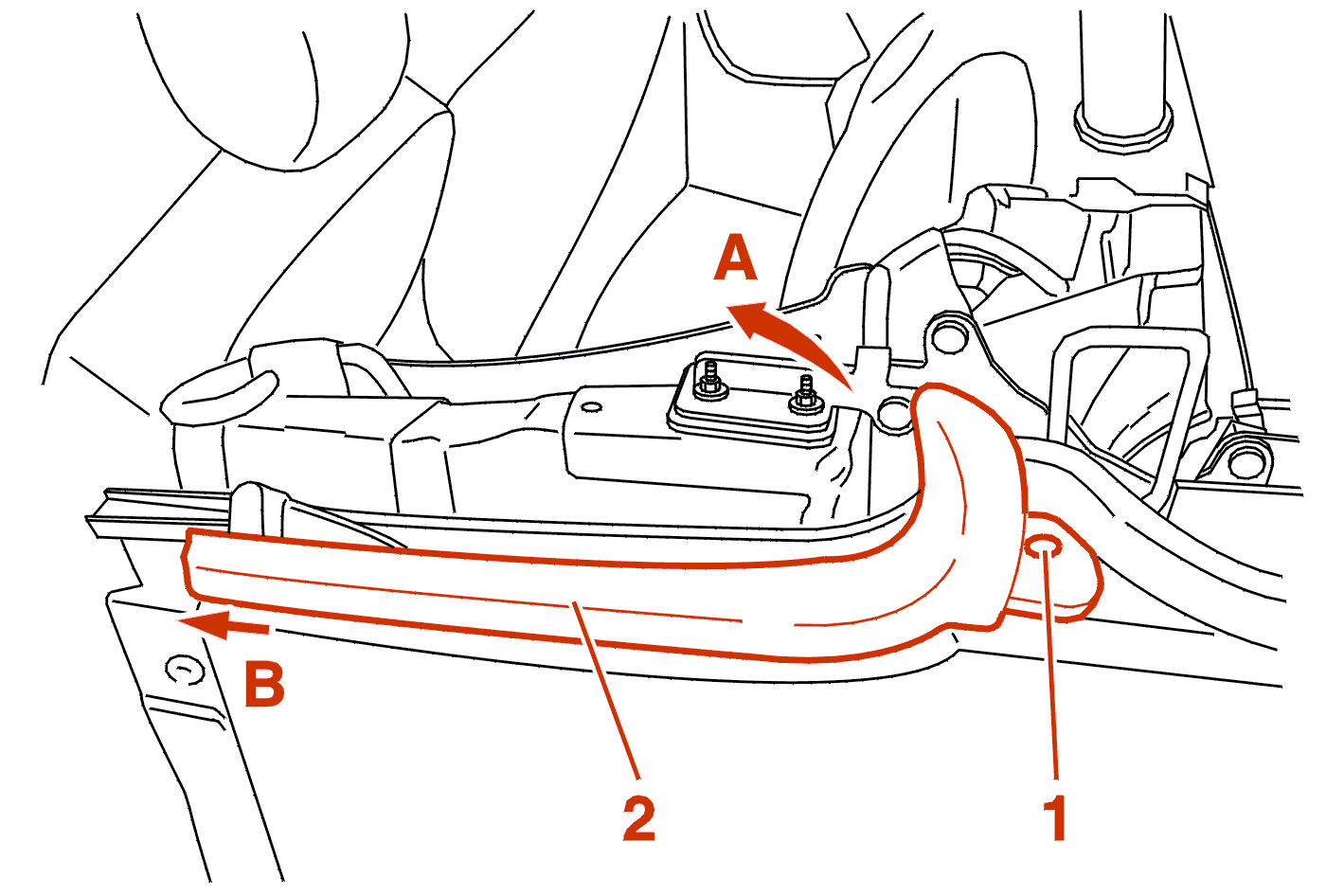 A
B
2
1