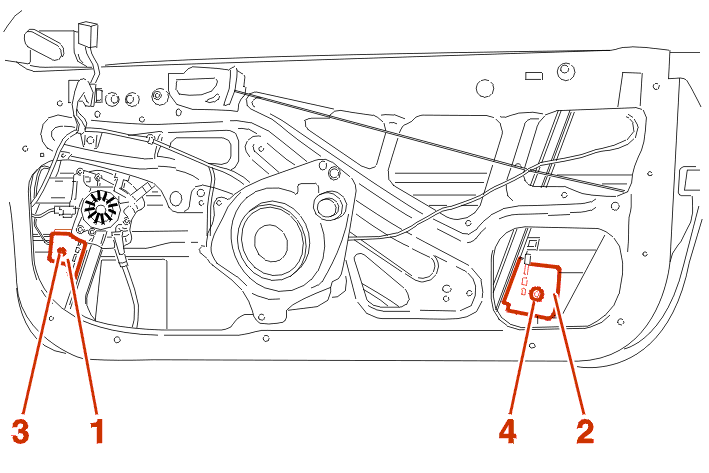 3 1 4 2